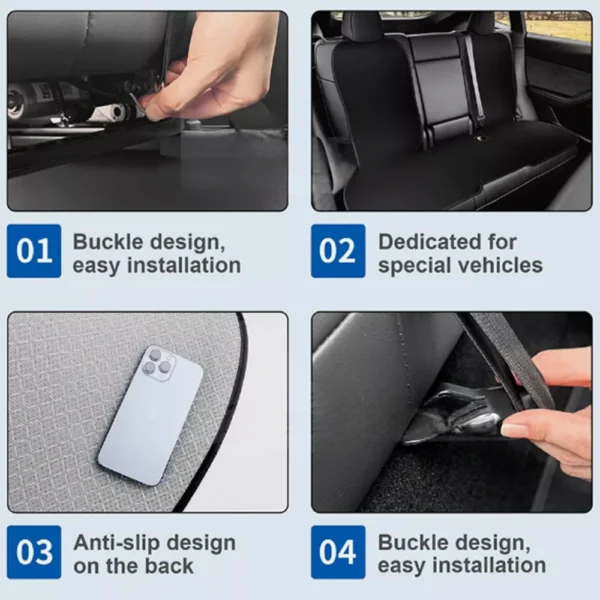 01 Buckle design, easy installation

02 Dedicated for special vehicles

03 Anti-slip design on the back

04 Buckle design, easy installation