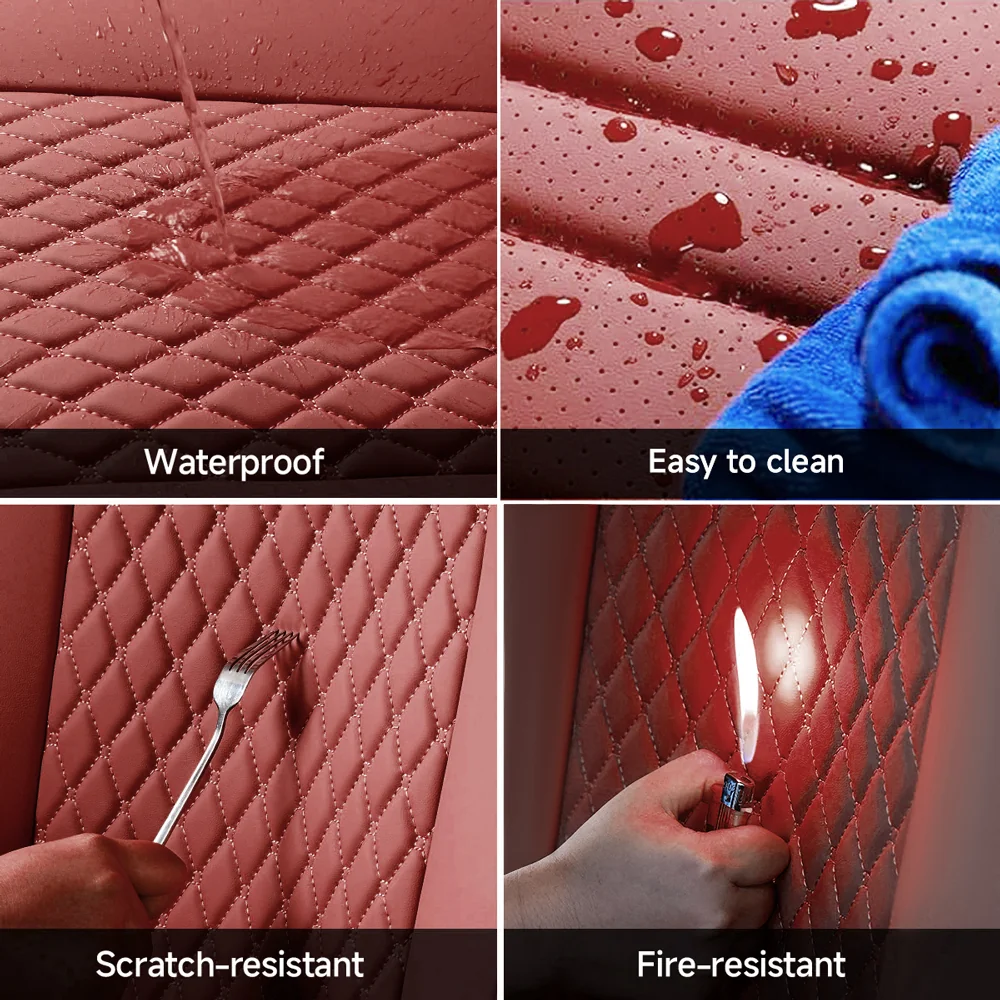 Waterproof

Easy to clean

Scratch-resistant

Fire-resistant