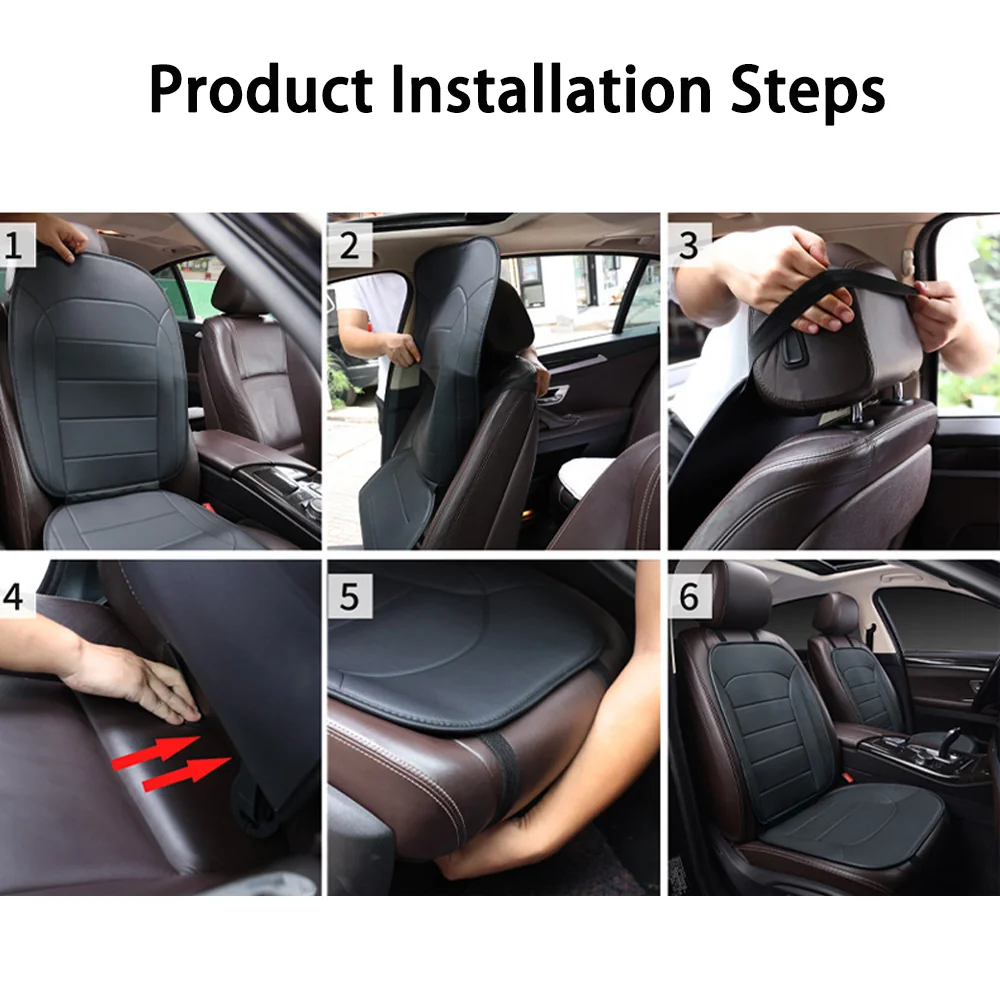 Product Installation Steps

1

2

3

4

5

6