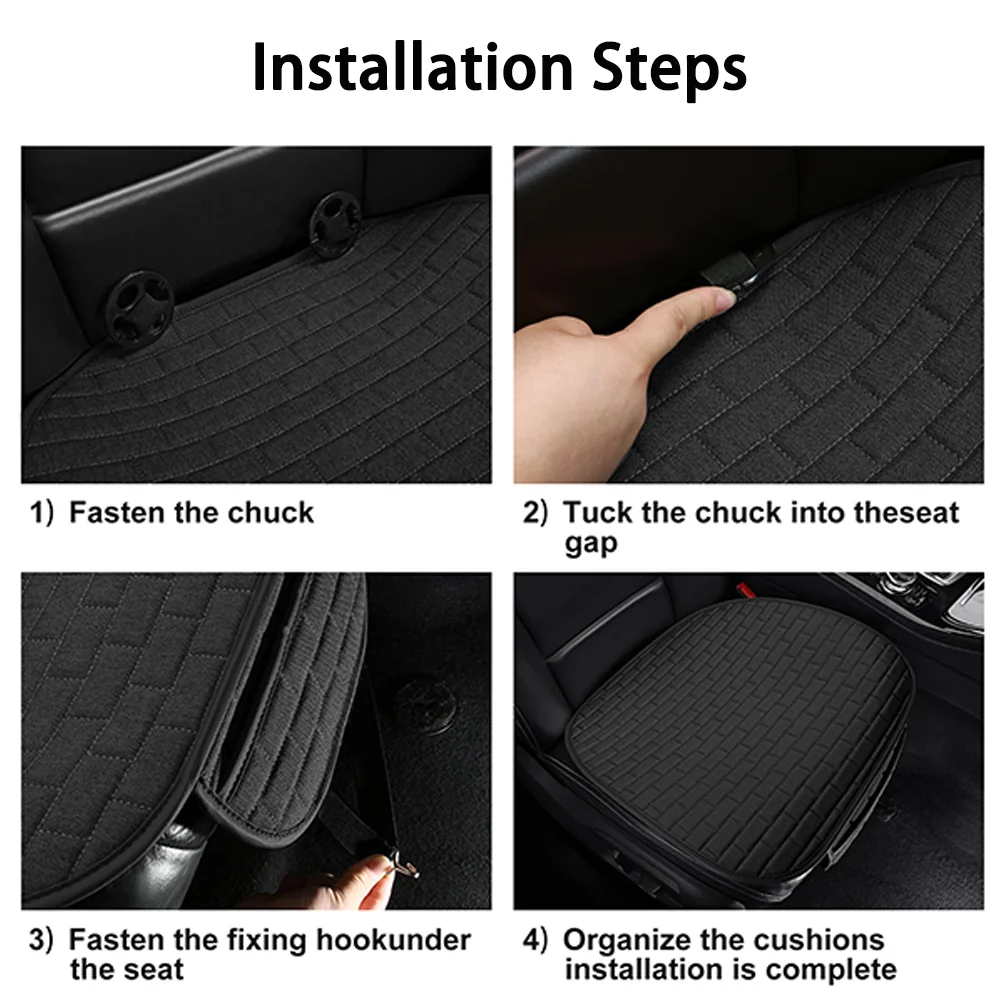 Installation Steps

1) Fasten the chuck

2) Tuck the chuck into theseat gap

3) Fasten the fixing hookunder the seat

4) Organize the cushions installation is complete