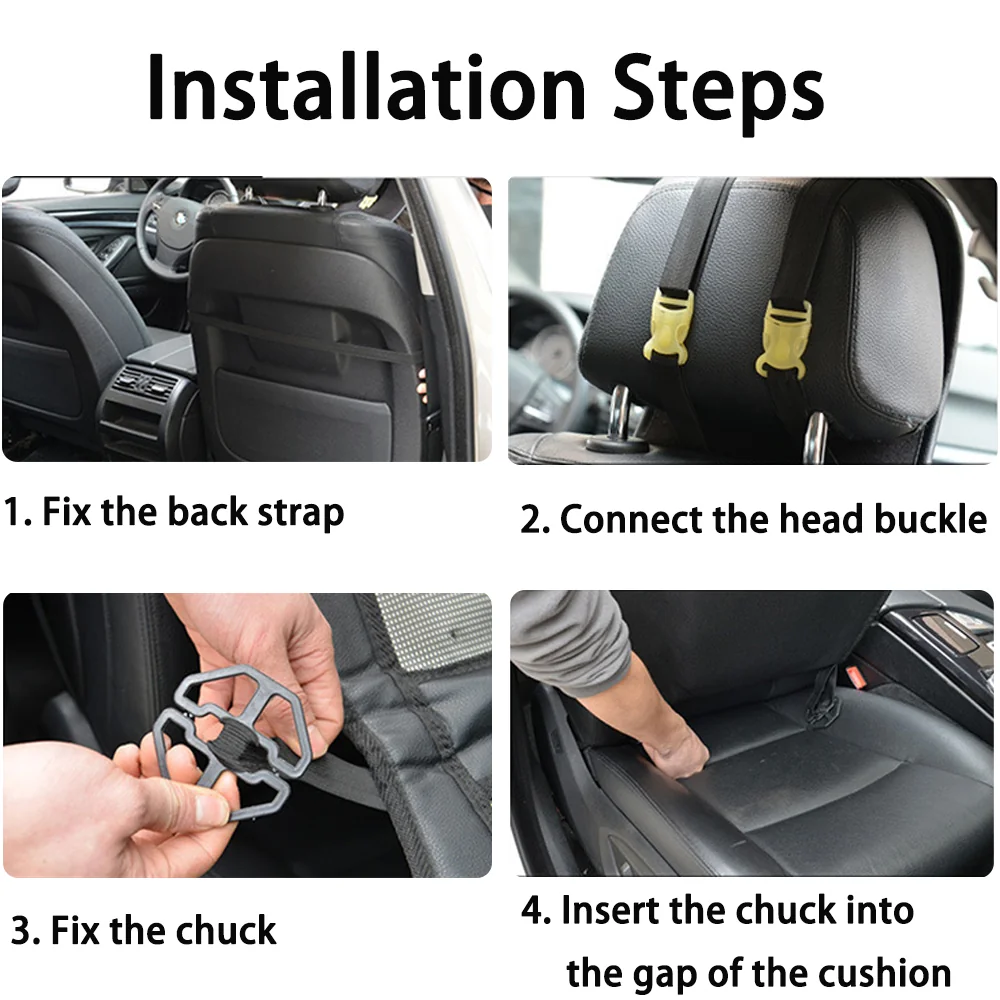 Installation Steps

1. Fix the back strap

2. Connect the head buckle

3. Fix the chuck

4. Insert the chuck into the gap of the cushion