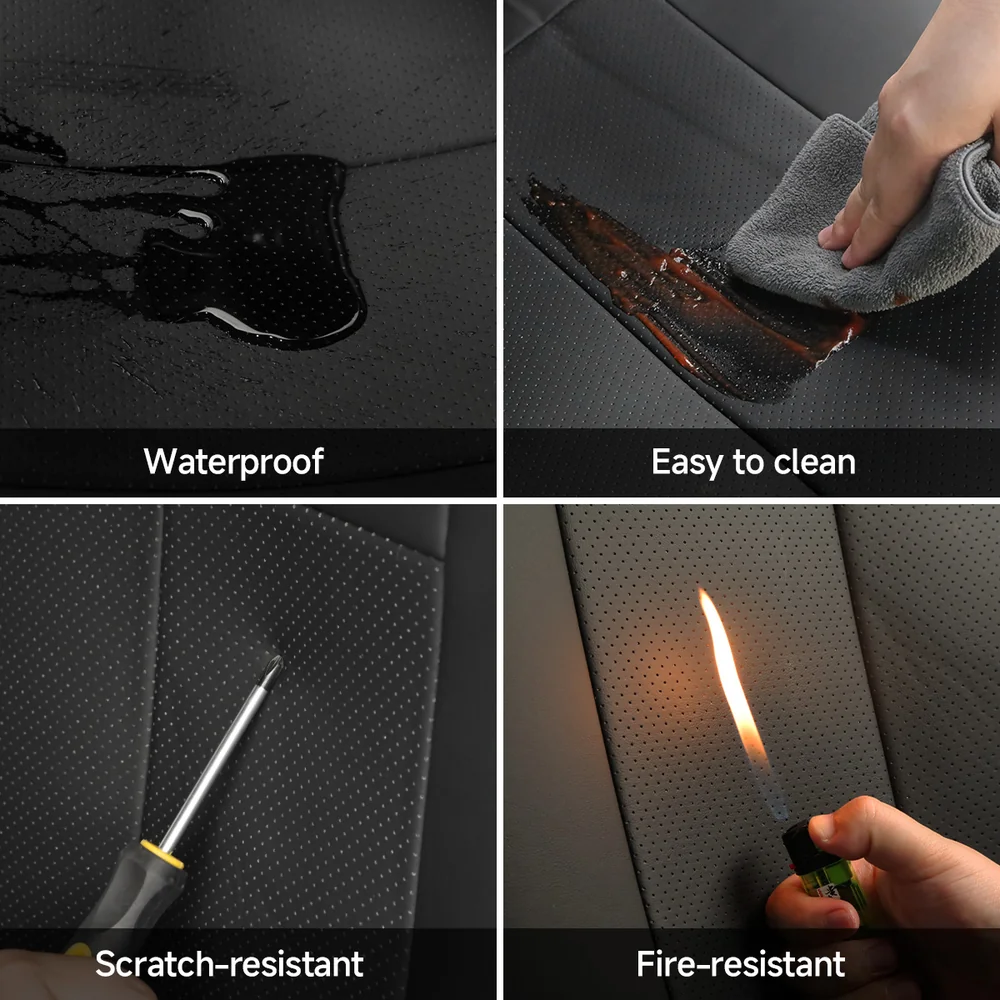 Waterproof

Easy to clean

Scratch-resistant

Fire-resistant