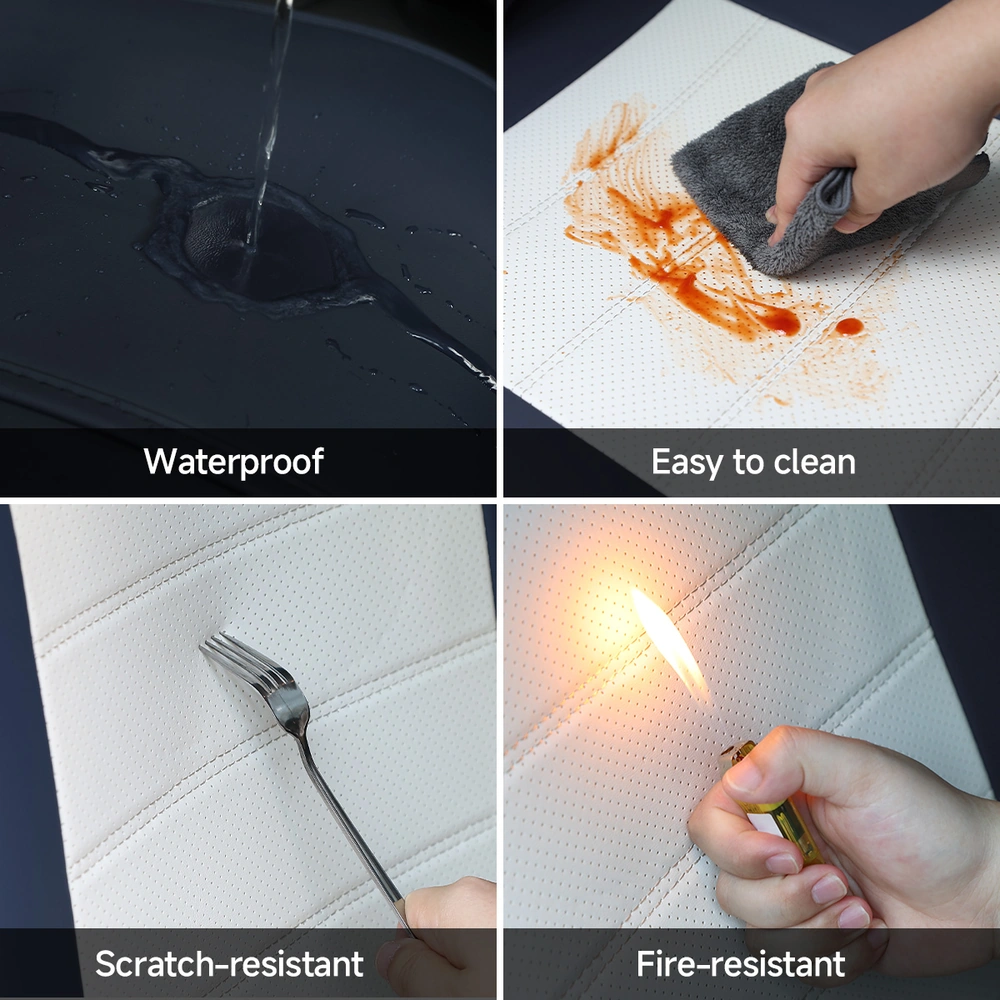 Waterproof

Easy to clean

Scratch-resistant

Fire-resistant