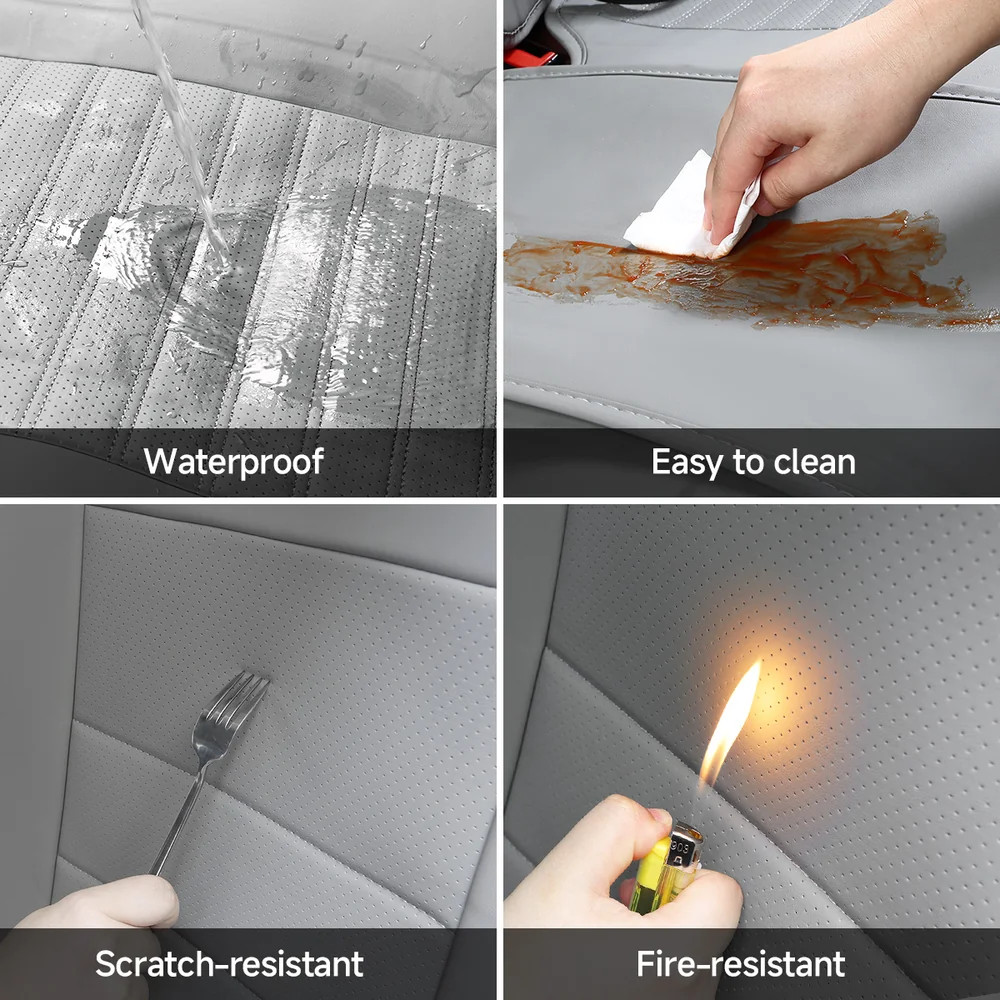 Waterproof

Easy to clean

Scratch-resistant

Fire-resistant