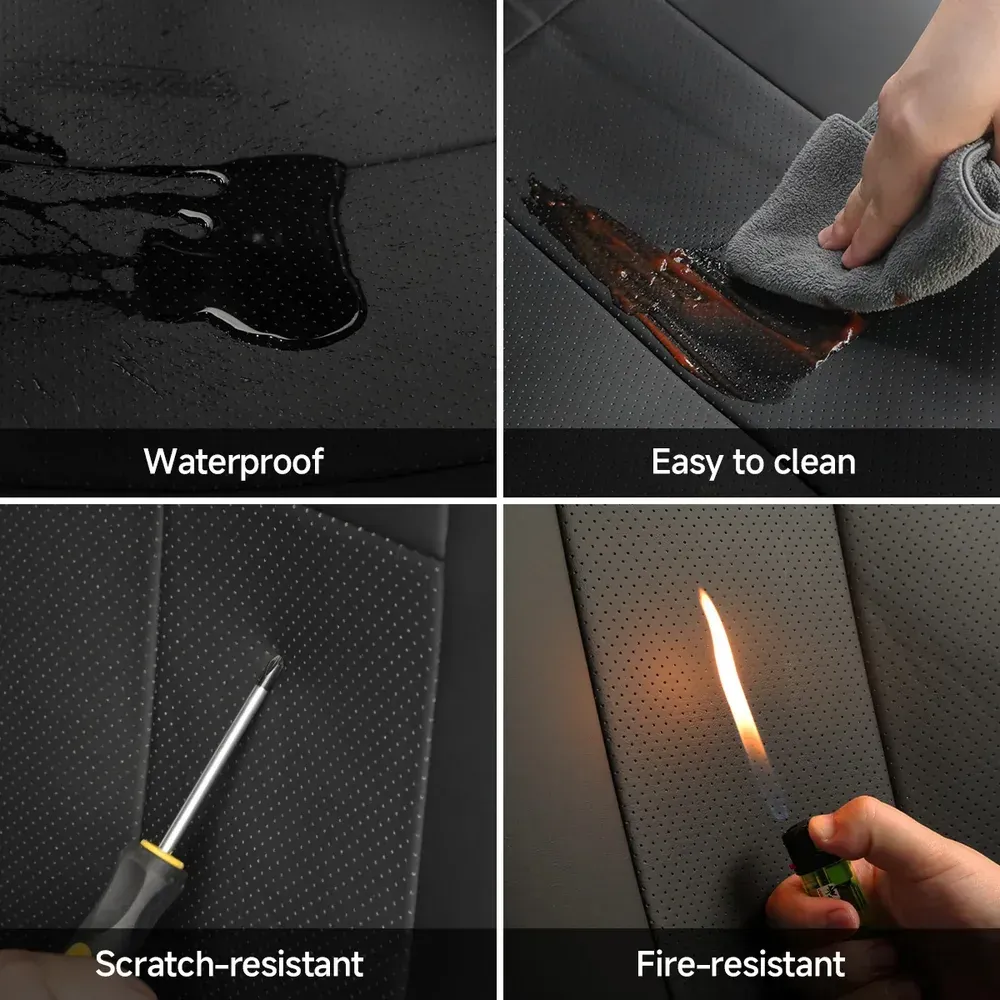 Waterproof

Easy to clean

Scratch-resistant

Fire-resistant