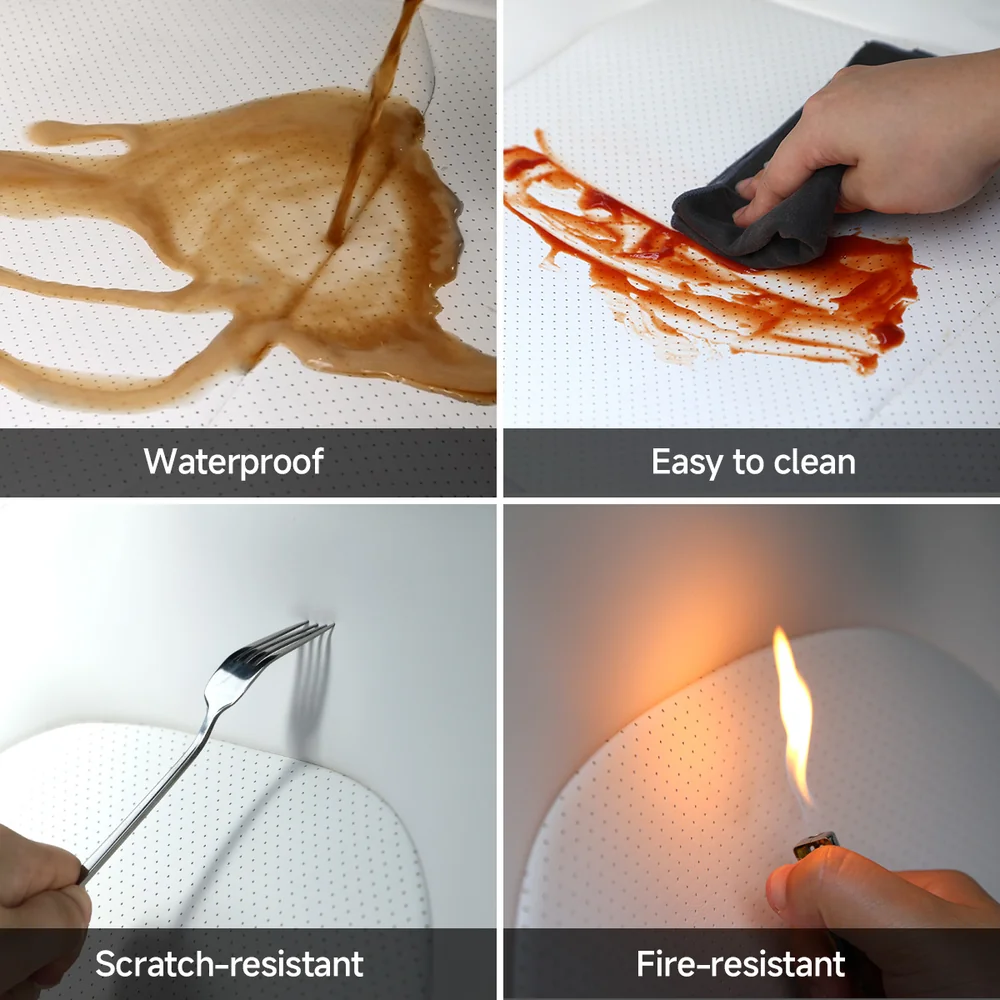 Waterproof

Easy to clean

Scratch-resistant

Fire-resistant