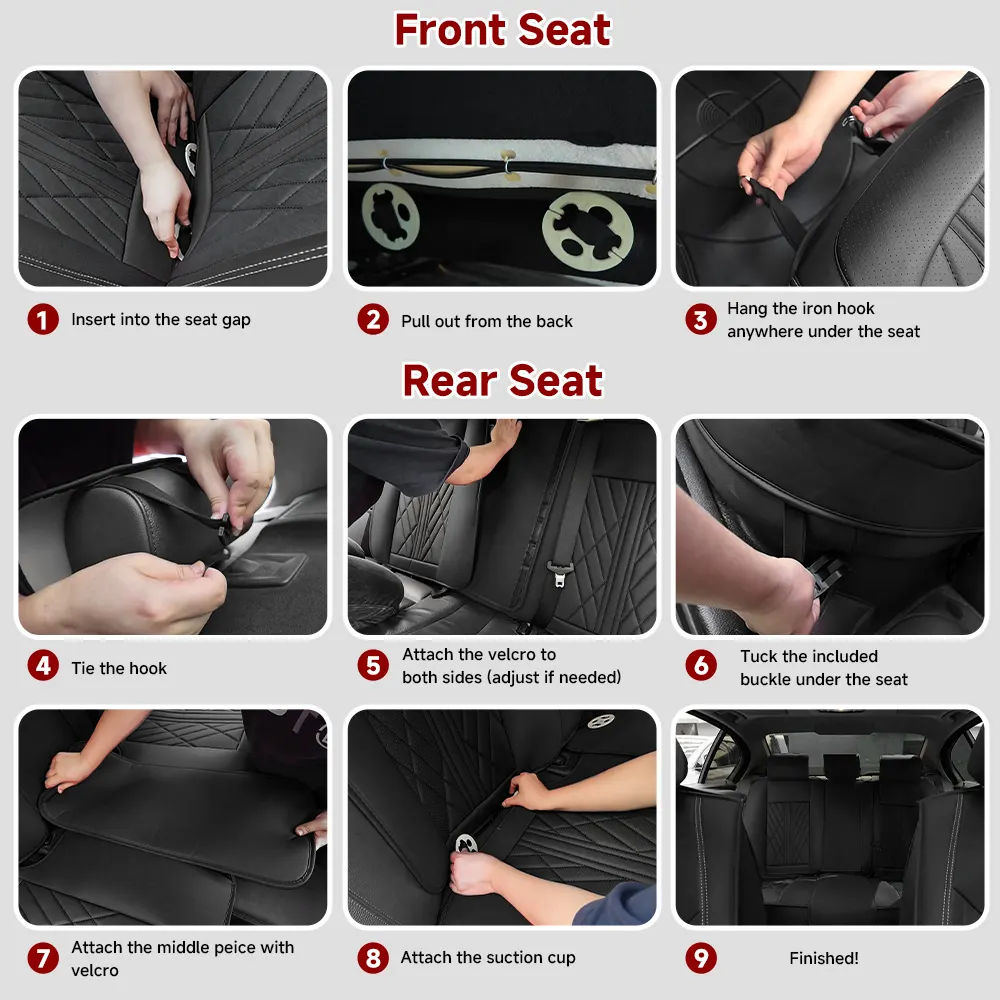 Front Seat

1 Insert into the seat gap

2 Pull out from the back

3 Hang the iron hook anywhere under the seat

Rear Seat

4 Tie the hook

5 Attach the velcro to both sides (adjust if needed)

6 Tuck the included buckle under the seat

7 Attach the middle peice with velcro

8 Attach the suction cup

9 Finished!